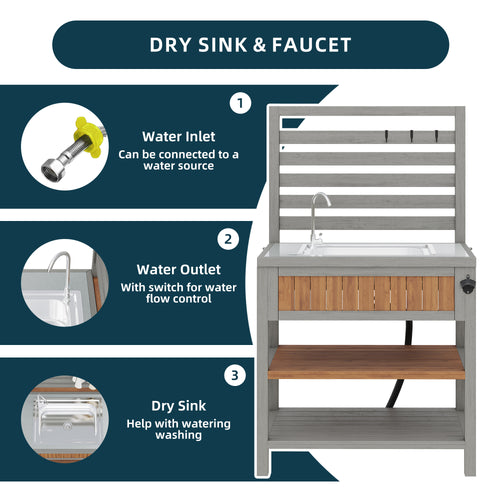 DRY SINK & FAUCET

1

Water Inlet
Can be connected to a water source

2

Water Outlet
With switch for water flow control

3

Dry Sink
Help with watering washing